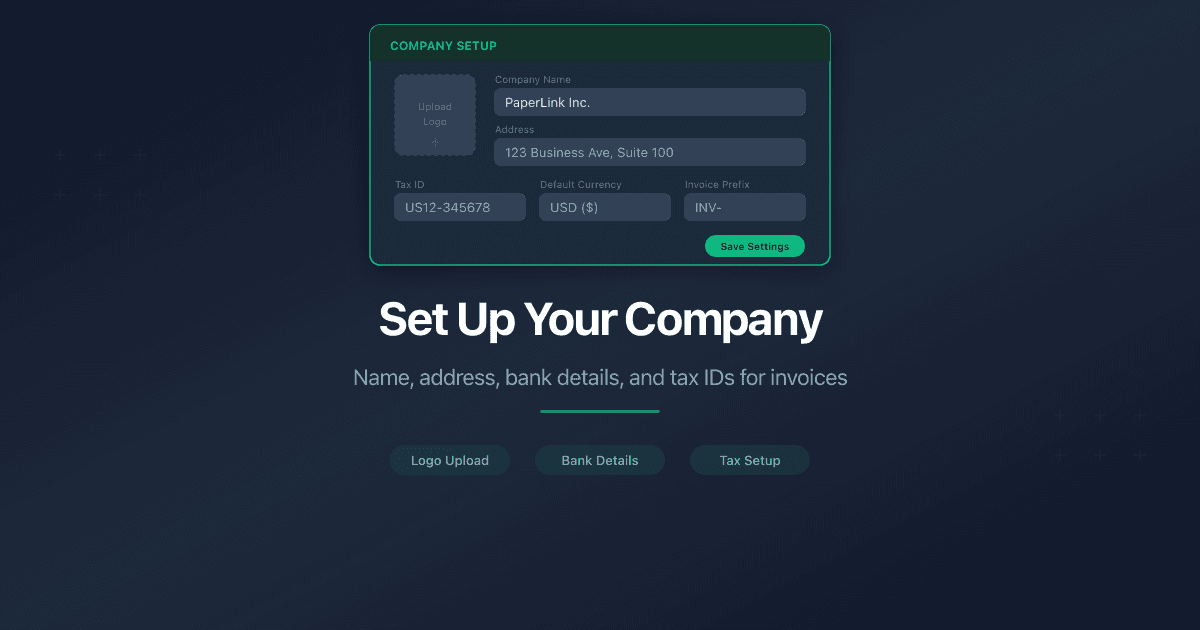 COMPANY SETUP

Upload
Logo
+

Company Name
PaperLink Inc.

Address
123 Business Ave, Suite 100

Tax ID
US12-345678

Default Currency
USD ($)

Invoice Prefix
INV-

Save Settings

Set Up Your Company

Name, address, bank details, and tax IDs for invoices

Logo Upload

Bank Details

Tax Setup