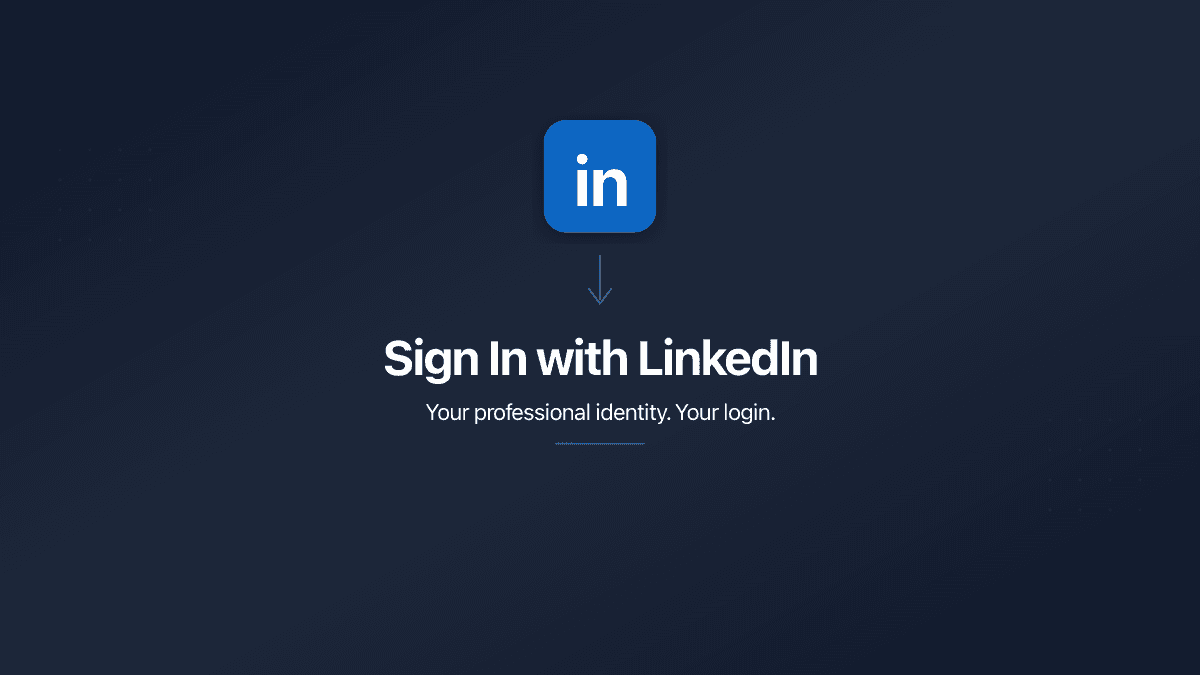 in

Sign In with LinkedIn

Your professional identity. Your login.